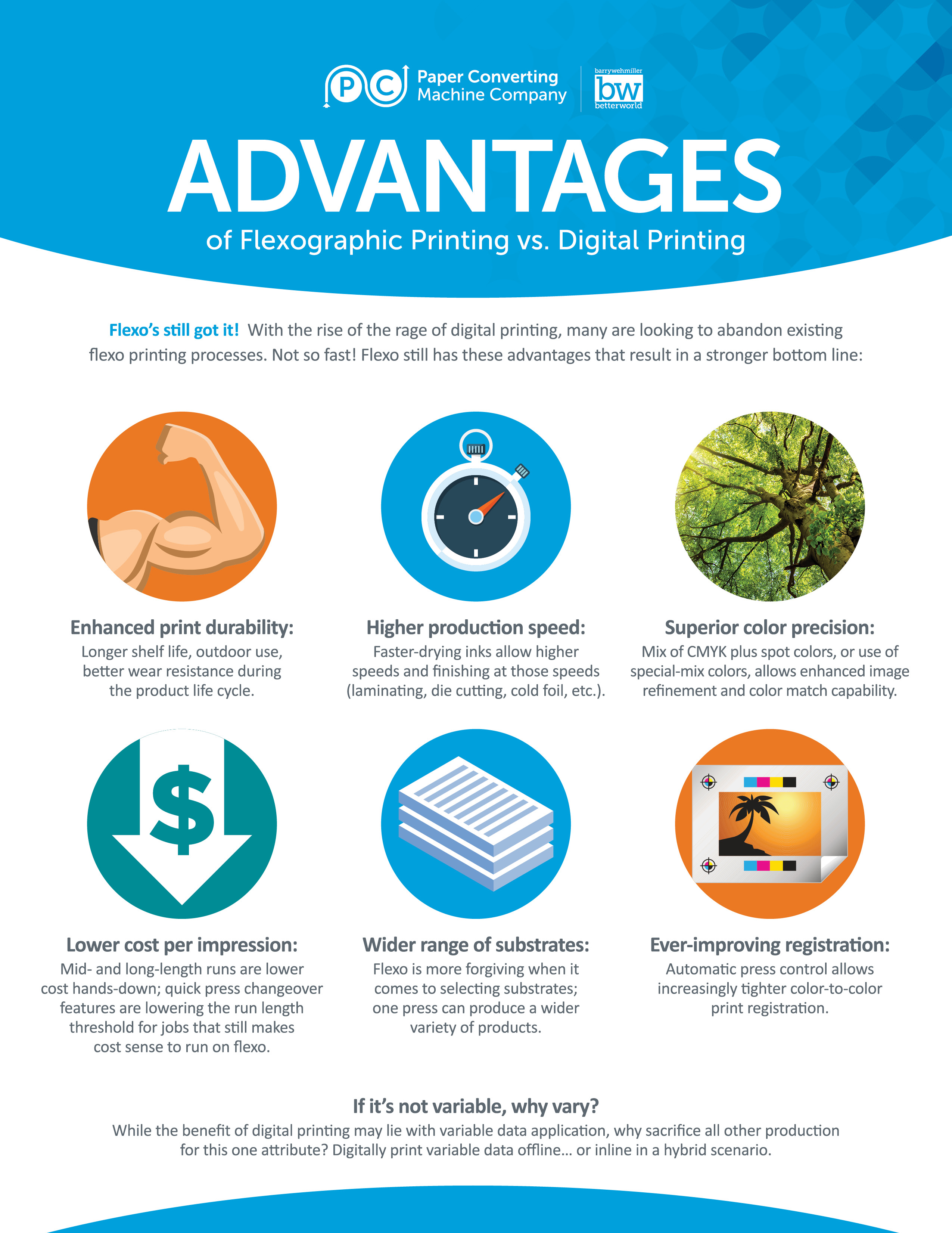 PC Paper Converting Machine Company

barrywehmiller bw betterworld

ADVANTAGES

of Flexographic Printing vs. Digital Printing

Flexo's still got it! With the rise of the rage of digital printing, many are looking to abandon existing flexo printing processes. Not so fast! Flexo still has these advantages that result in a stronger bottom line:

Enhanced print durability:
Longer shelf life, outdoor use, better wear resistance during the product life cycle.

Higher production speed:
Faster-drying inks allow higher speeds and finishing at those speeds (laminating, die cutting, cold foil, etc.).

Superior color precision:
Mix of CMYK plus spot colors, or use of special-mix colors, allows enhanced image refinement and color match capability.

$

Lower cost per impression:
Mid- and long-length runs are lower cost hands-down; quick press changeover features are lowering the run length threshold for jobs that still makes cost sense to run on flexo.

Wider range of substrates:
Flexo is more forgiving when it comes to selecting substrates; one press can produce a wider variety of products.

Ever-improving registration:
Automatic press control allows increasingly tighter color-to-color print registration.

If it's not variable, why vary?
While the benefit of digital printing may lie with variable data application, why sacrifice all other production for this one attribute? Digitally print variable data offline... or inline in a hybrid scenario.